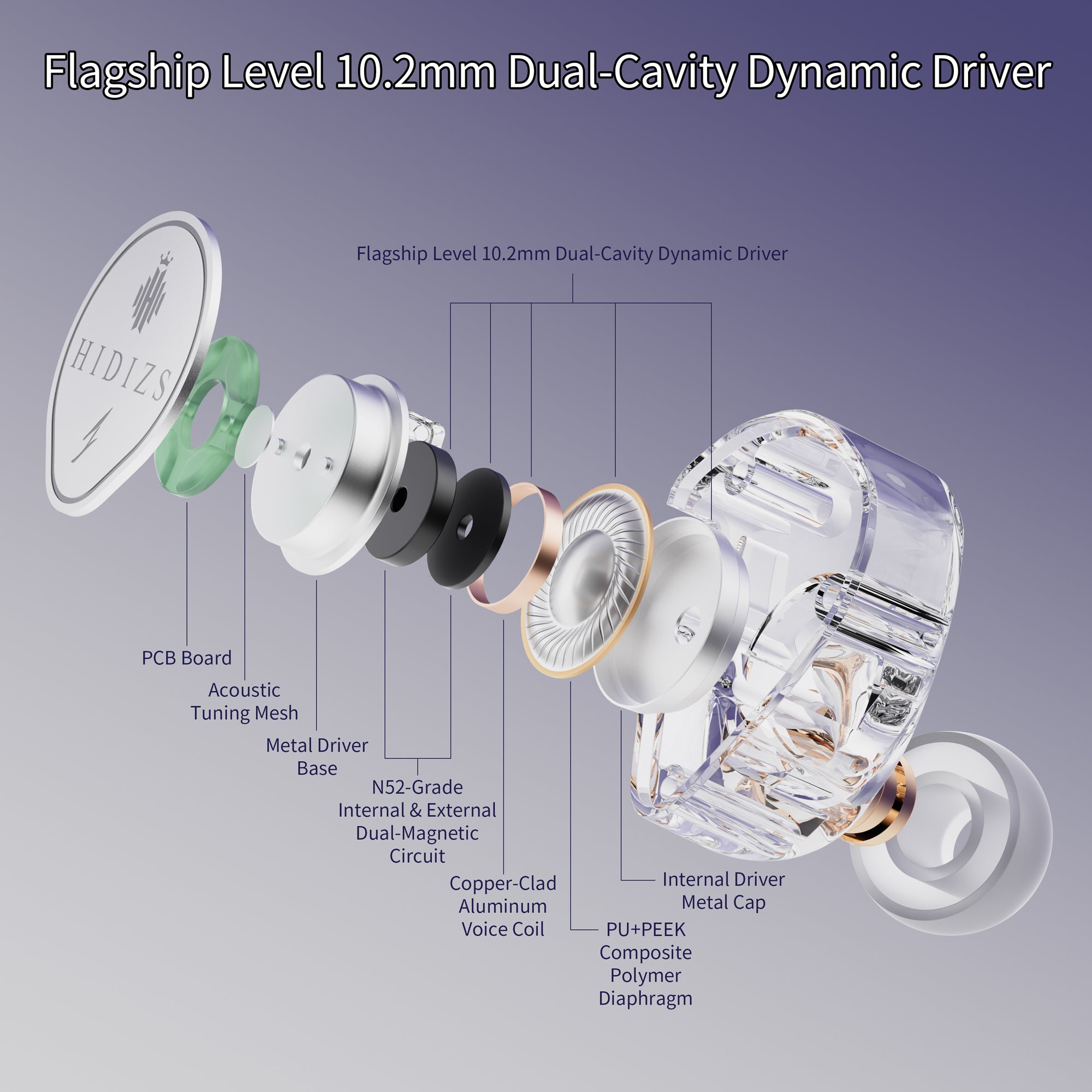 Flagship Level 10.2mm Dual-Cavity Dynamic Driver

Flagship Level 10.2mm Dual-Cavity Dynamic Driver

HIDIZS

PCB Board

Acoustic Tuning Mesh

Metal Driver Base

N52-Grade Internal & External Dual-Magnetic Circuit

Copper-Clad Aluminum Voice Coil

PU+PEEK Composite Polymer Diaphragm

Internal Driver Metal Cap